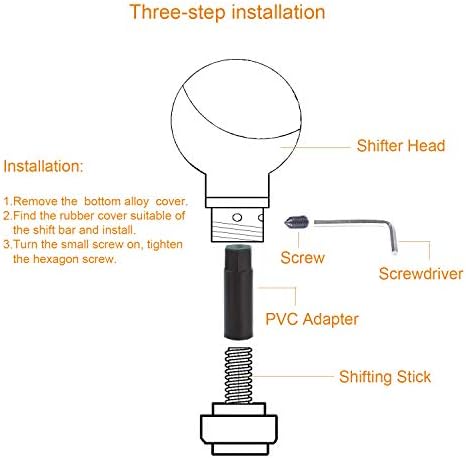 Three-step installation

Installation:

1.Remove the bottom alloy cover.
2.Find the rubber cover suitable of the shift bar and install.
3.Turn the small screw on, tighten the hexagon screw.

Shifter Head

Screw

Screwdriver

PVC Adapter

Shifting Stick