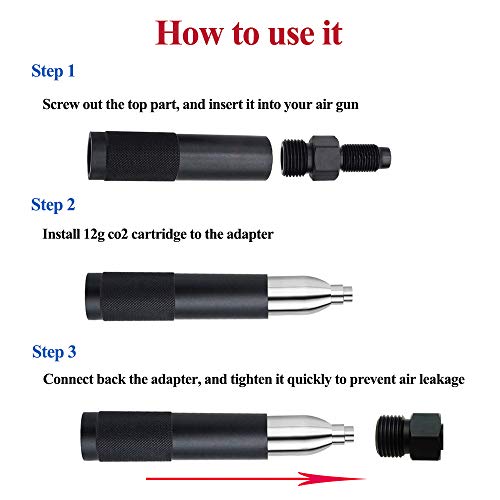 How to use it

Step 1

Screw out the top part, and insert it into your air gun

Step 2

Install 12g co2 cartridge to the adapter

Step 3

Connect back the adapter, and tighten it quickly to prevent air leakage