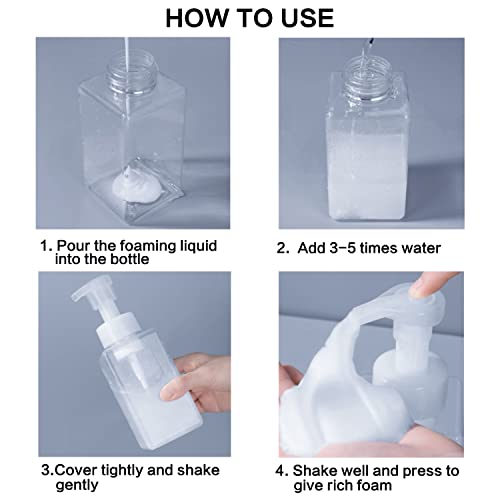 HOW TO USE

1. Pour the foaming liquid into the bottle

2. Add 3-5 times water

3.Cover tightly and shake gently

4. Shake well and press to give rich foam