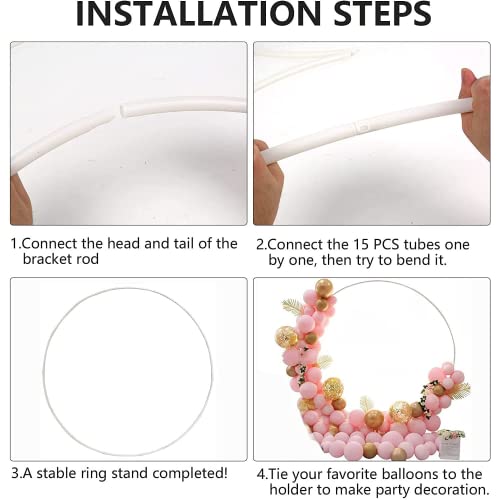 INSTALLATION STEPS

1.Connect the head and tail of the bracket rod

2.Connect the 15 PCS tubes one by one, then try to bend it.

3.A stable ring stand completed!

4.Tie your favorite balloons to the holder to make party decoration.