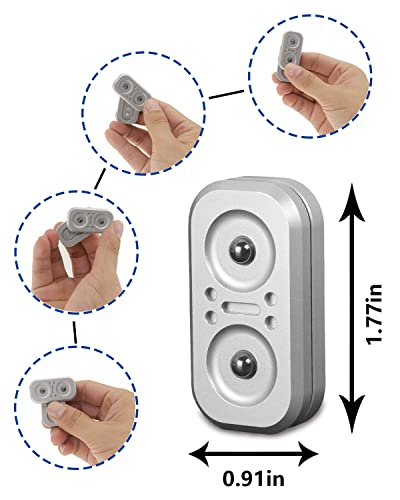 1.77in

0.91in