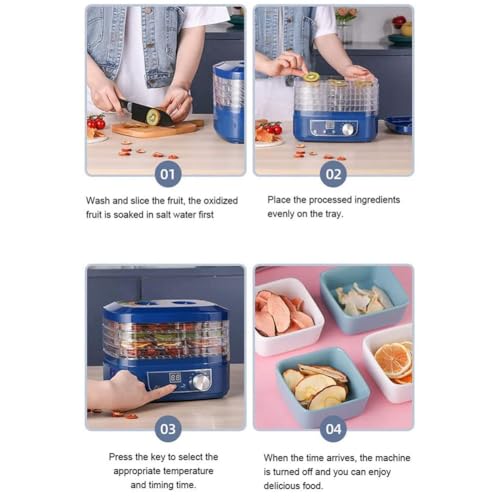 01

Wash and slice the fruit, the oxidized fruit is soaked in salt water first

02

Place the processed ingredients evenly on the tray.

03

Press the key to select the appropriate temperature and timing time.

04

When the time arrives, the machine is turned off and you can enjoy delicious food.