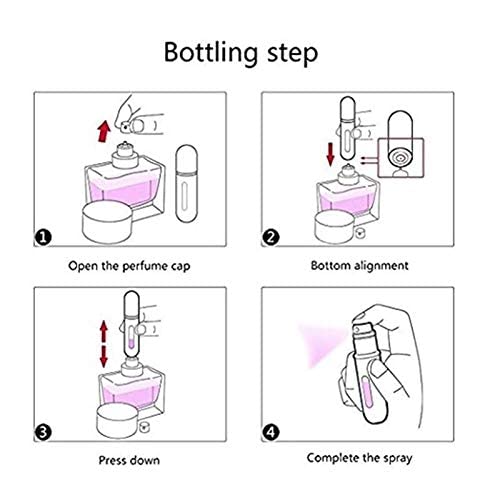 Bottling step

1

Open the perfume cap

2

Bottom alignment

3

Press down

4

Complete the spray