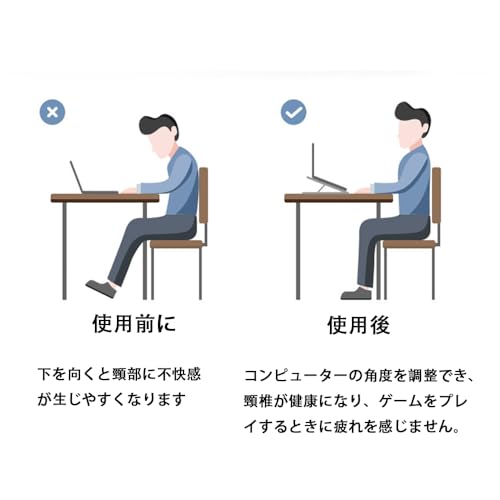 使用前に

下を向くと頸部に不快感が生じやすくなります

使用後

コンピューターの角度を調整でき、頸椎が健康になり、ゲームをプレイするときに疲れを感じません。