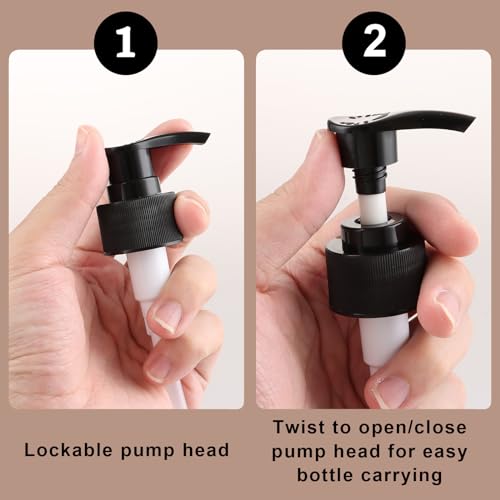 1

Lockable pump head

2

Twist to open/close pump head for easy bottle carrying