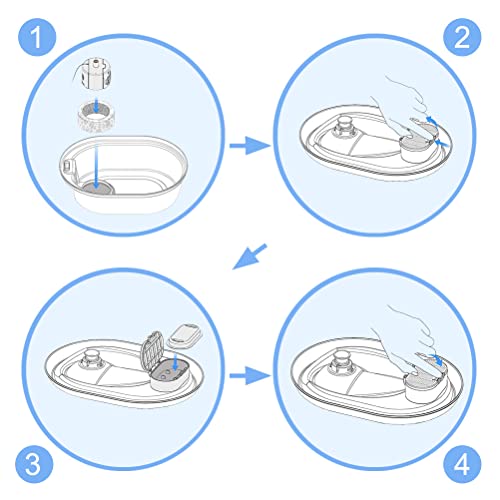 1

2

3

4