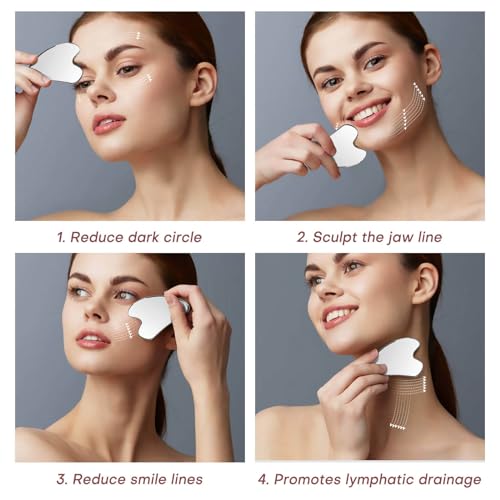 1. Reduce dark circle

2. Sculpt the jaw line

3. Reduce smile lines

4. Promotes lymphatic drainage