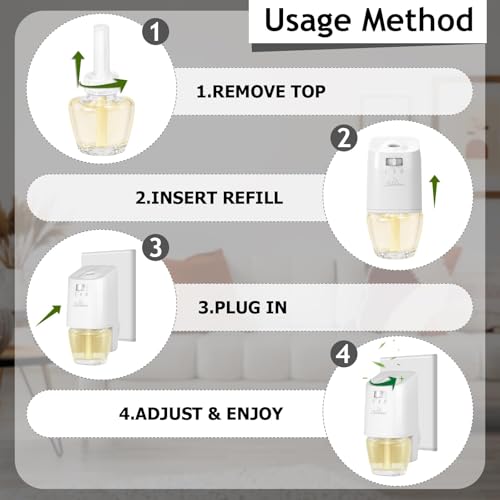 Usage Method

1

1.REMOVE TOP

2

2.INSERT REFILL

3

3.PLUG IN

4

4.ADJUST & ENJOY