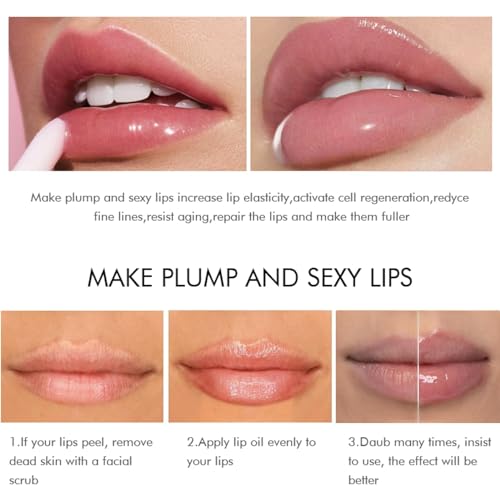 Make plump and sexy lips increase lip elasticity,activate cell regeneration,redyce fine lines,resist aging,repair the lips and make them fuller

MAKE PLUMP AND SEXY LIPS

1.If your lips peel, remove dead skin with a facial scrub

2.Apply lip oil evenly to your lips

3.Daub many times, insist to use, the effect will be better