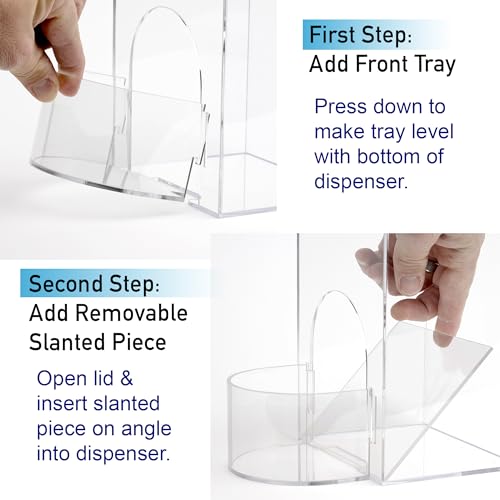 First Step:
Add Front Tray

Press down to make tray level with bottom of dispenser.

Second Step:
Add Removable Slanted Piece

Open lid & insert slanted piece on angle into dispenser.