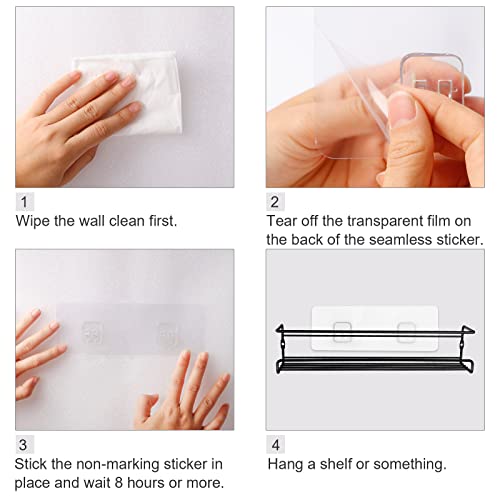 1
Wipe the wall clean first.

2
Tear off the transparent film on the back of the seamless sticker.

3
Stick the non-marking sticker in place and wait 8 hours or more.

4
Hang a shelf or something.