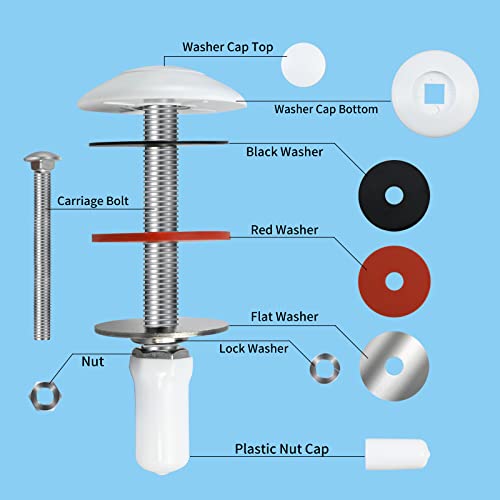 Washer Cap Top

Washer Cap Bottom

Black Washer

Carriage Bolt

Red Washer

Flat Washer

Lock Washer

Nut

Plastic Nut Cap