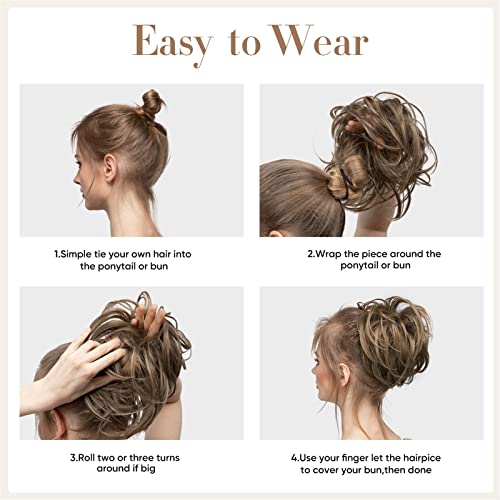 Easy to Wear

1.Simple tie your own hair into the ponytail or bun

2.Wrap the piece around the ponytail or bun

3.Roll two or three turns around if big

4.Use your finger let the hairpice to cover your bun,then done