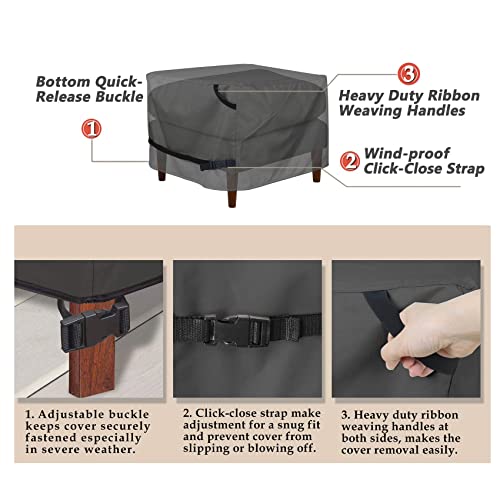 Bottom Quick-Release Buckle

1

3

Heavy Duty Ribbon Weaving Handles

2 Wind-proof Click-Close Strap

1. Adjustable buckle keeps cover securely fastened especially in severe weather.

2. Click-close strap make adjustment for a snug fit and prevent cover from slipping or blowing off.

3. Heavy duty ribbon weaving handles at both sides, makes the cover removal easily.