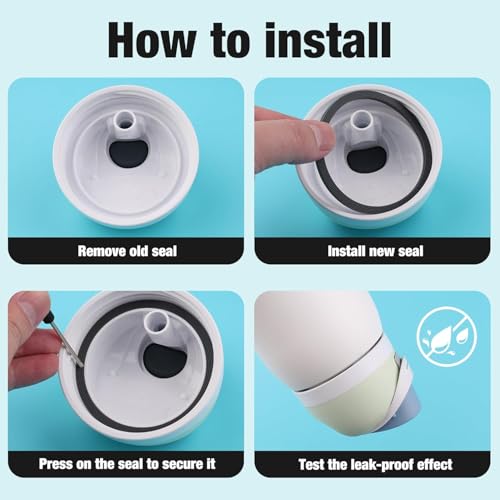 How to install

Remove old seal

Install new seal

Press on the seal to secure it

Test the leak-proof effect