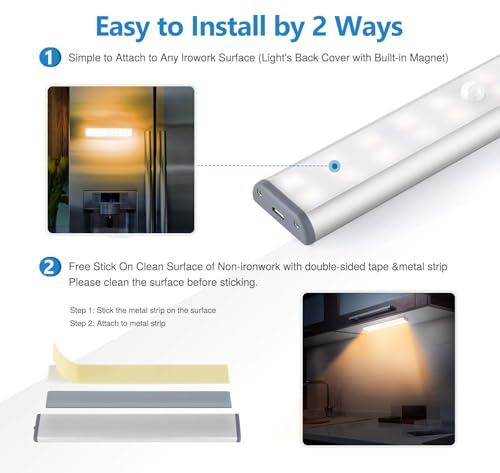 Easy to Install by 2 Ways

1 Simple to Attach to Any Irowork Surface (Light's Back Cover with Built-in Magnet)

2 Free Stick On Clean Surface of Non-ironwork with double-sided tape &metal strip
Please clean the surface before sticking.

Step 1: Stick the metal strip on the surface
Step 2: Attach to metal strip