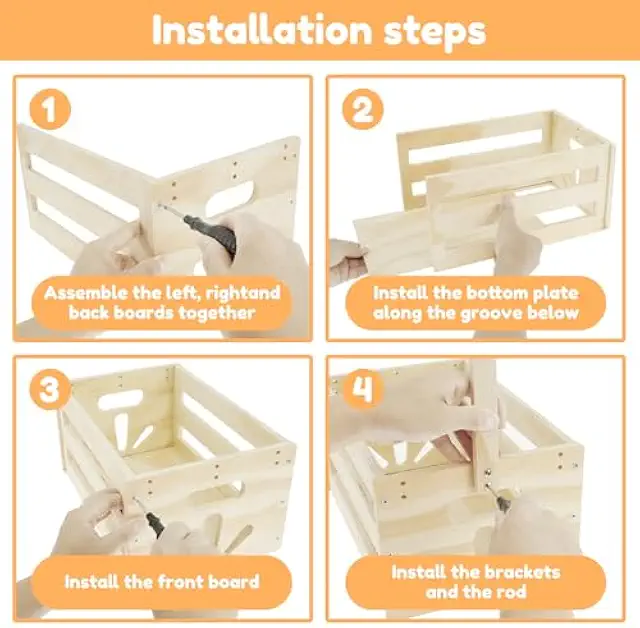 Installation steps

1

Assemble the left, rightand back boards together

2

Install the bottom plate along the groove below

3

Install the front board

4

Install the brackets and the rod