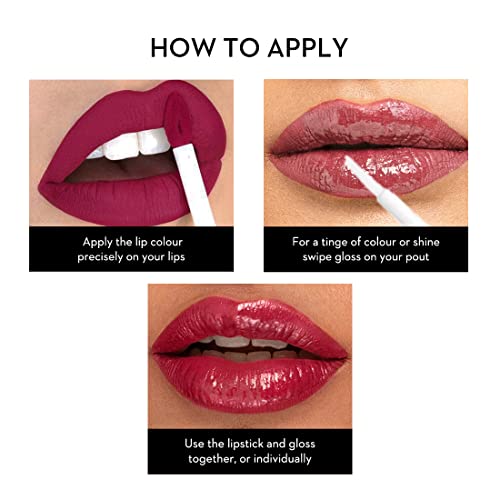 HOW TO APPLY

Apply the lip colour precisely on your lips

For a tinge of colour or shine swipe gloss on your pout

Use the lipstick and gloss together, or individually