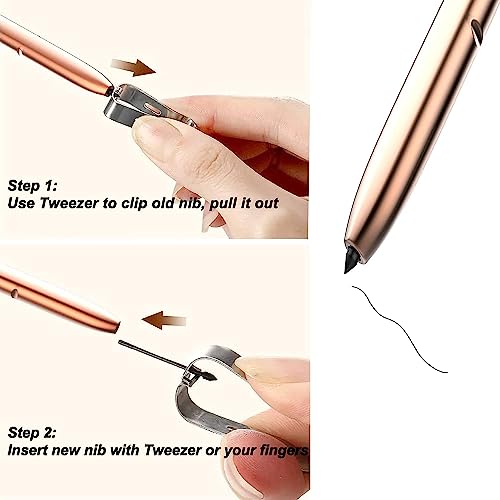 Step 1:
Use Tweezer to clip old nib, pull it out

Step 2:
Insert new nib with Tweezer or your fingers