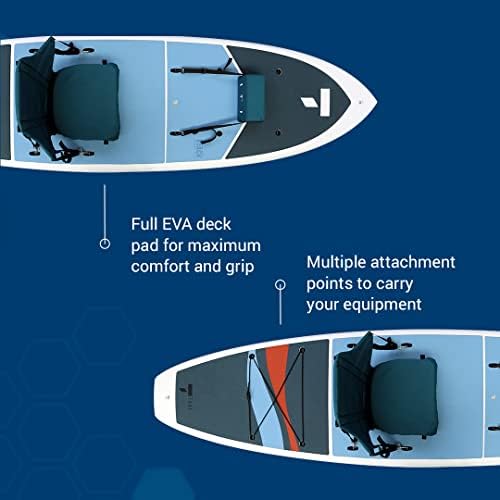 Full EVA deck pad for maximum comfort and grip

Multiple attachment points to carry your equipment