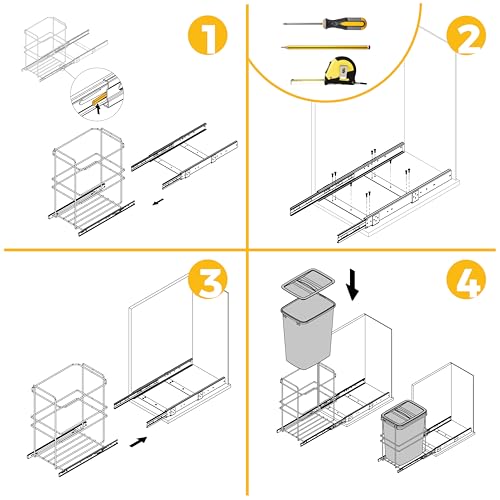 1

2

3

4