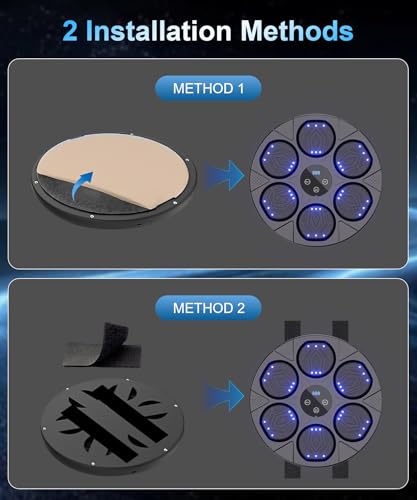 2 Installation Methods

METHOD 1

METHOD 2