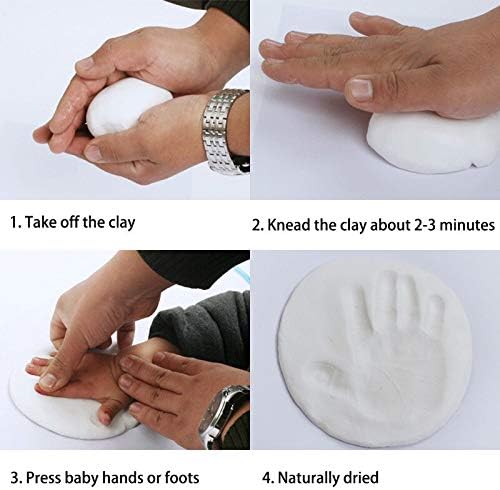 1. Take off the clay

2. Knead the clay about 2-3 minutes

3. Press baby hands or foots

4. Naturally dried