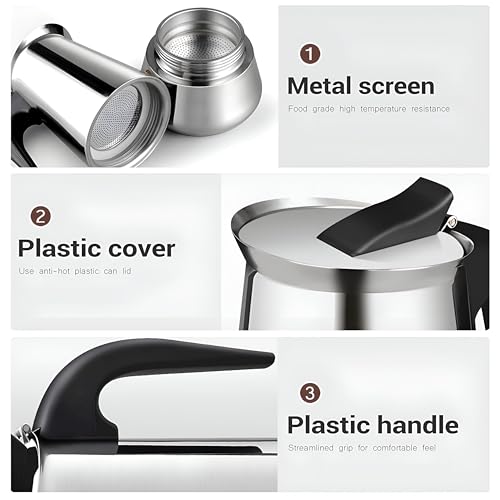 1
Metal screen
Food grade high temperature resistance

2
Plastic cover
Use anti-hot plastic can lid

3
Plastic handle
Streamlined grip for comfortable feel