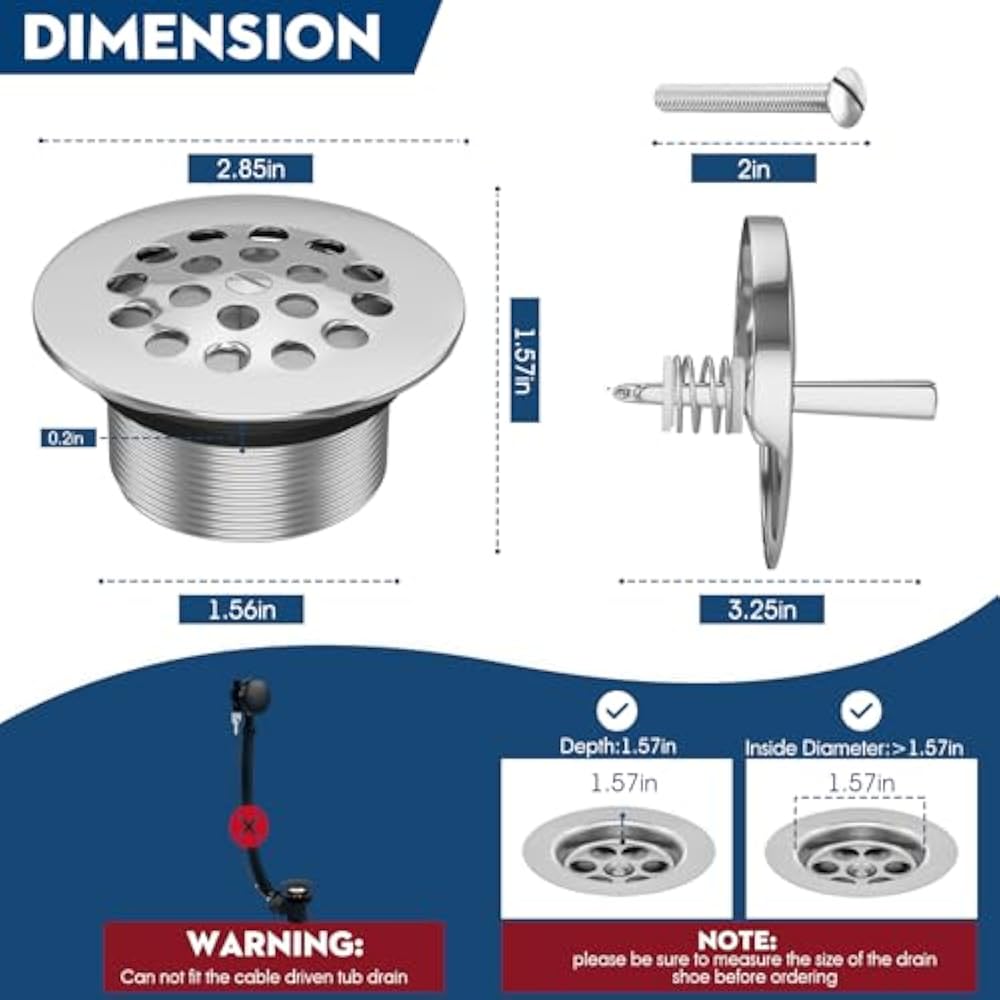 DIMENSION

2.85in

2in

1.57in

0.2in

1.56in

3.25in

Depth:1.57in

1.57in

Inside Diameter:>1.57in

1.57in

WARNING:
Can not fit the cable driven tub drain

NOTE:
please be sure to measure the size of the drain shoe before ordering