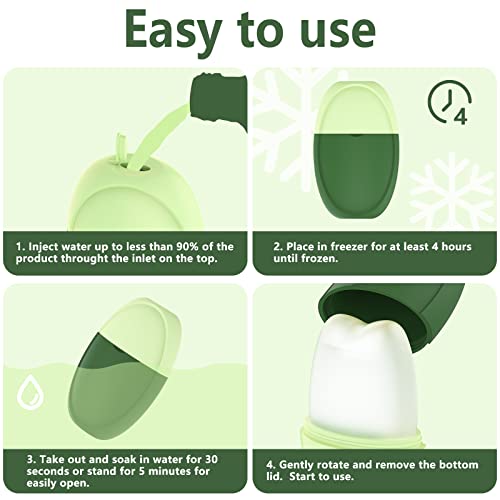 Easy to use

4

1. Inject water up to less than 90% of the product throught the inlet on the top.

2. Place in freezer for at least 4 hours until frozen.

3. Take out and soak in water for 30 seconds or stand for 5 minutes for easily open.

4. Gently rotate and remove the bottom lid. Start to use.