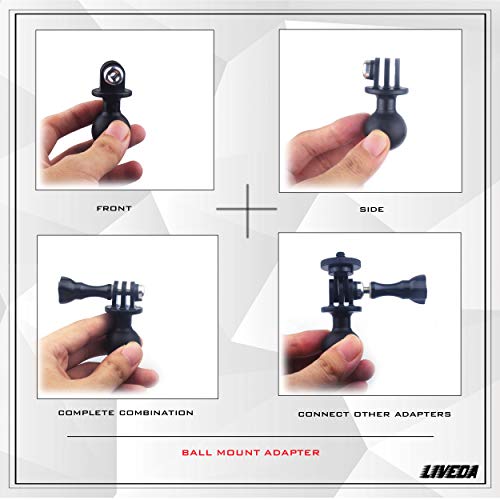 FRONT

SIDE

COMPLETE COMBINATION

CONNECT OTHER ADAPTERS

BALL MOUNT ADAPTER

LIVEDA