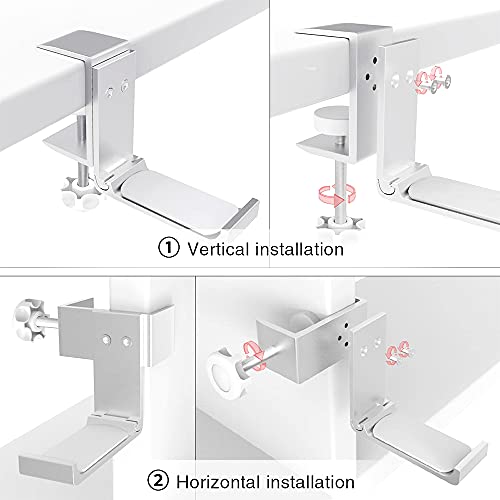 ① Vertical installation

② Horizontal installation