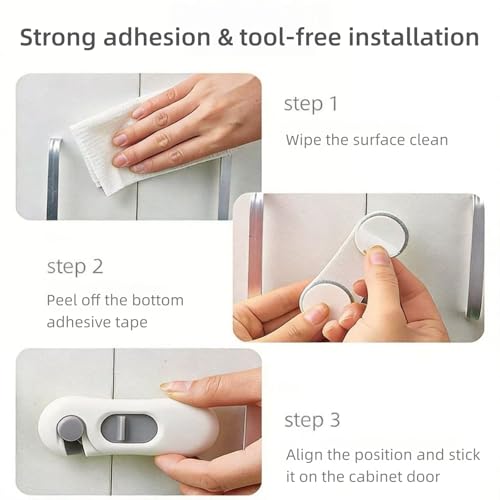 Strong adhesion & tool-free installation

step 1

Wipe the surface clean

step 2

Peel off the bottom adhesive tape

step 3

Align the position and stick it on the cabinet door