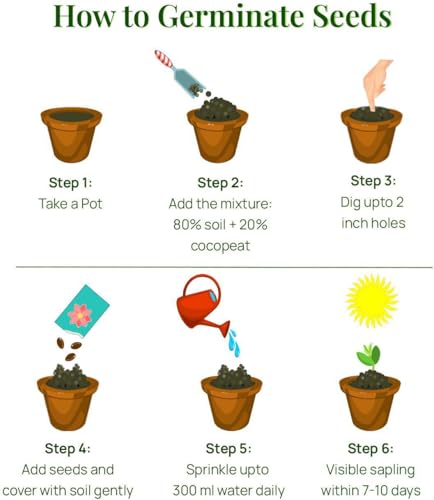 How to Germinate Seeds

Step 1:
Take a Pot

Step 2:
Add the mixture: 80% soil + 20% cocopeat

Step 3:
Dig upto 2 inch holes

Step 4:
Add seeds and cover with soil gently

Step 5:
Sprinkle upto 300 ml water daily

Step 6:
Visible sapling within 7-10 days