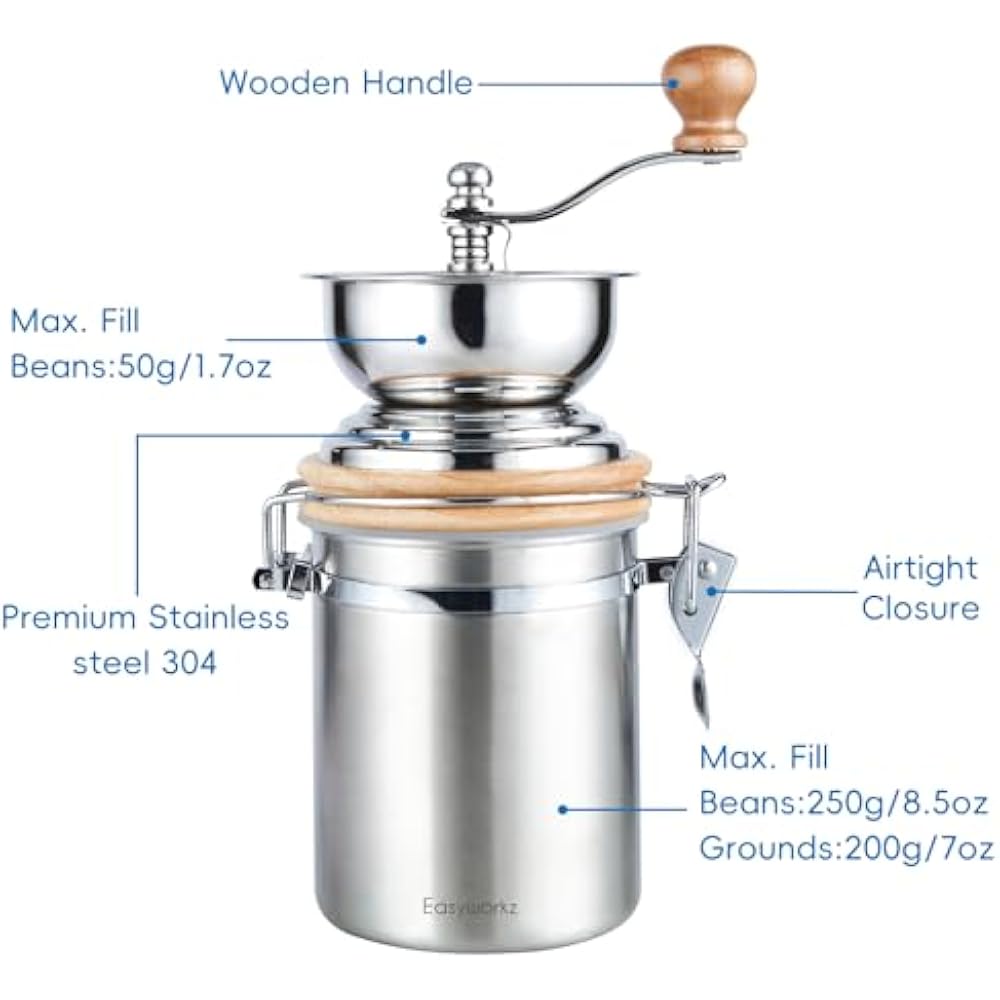 Wooden Handle

Max. Fill
Beans:50g/1.7oz

Premium Stainless steel 304

Airtight Closure

Max. Fill
Beans:250g/8.5oz
Grounds:200g/7oz

Easyworkz