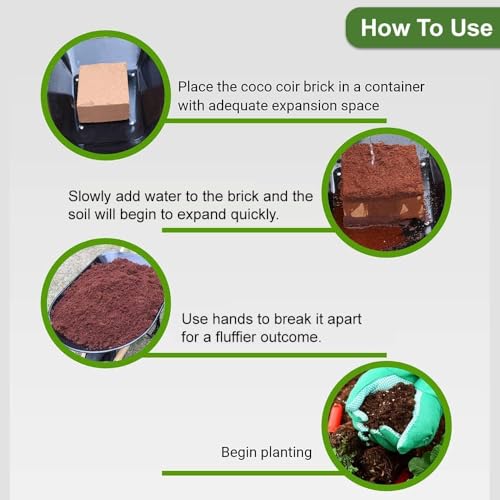 How To Use

Place the coco coir brick in a container with adequate expansion space

Slowly add water to the brick and the soil will begin to expand quickly.

Use hands to break it apart for a fluffier outcome.

Begin planting