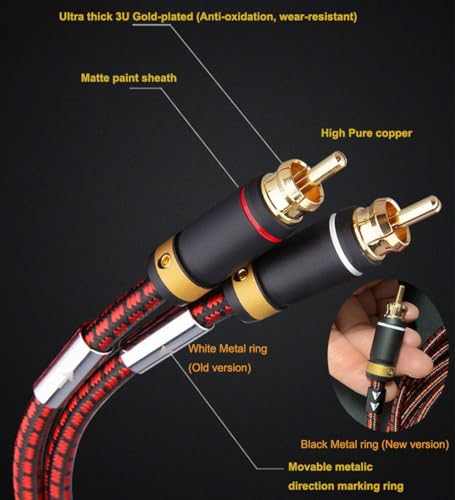 Ultra thick 3U Gold-plated (Anti-oxidation, wear-resistant)

Matte paint sheath

High Pure copper

White Metal ring
(Old version)

Black Metal ring (New version)

Movable metalic
direction marking ring