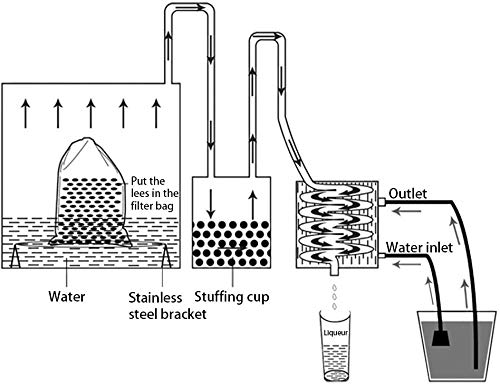 Put the lees in the filter bag

Outlet

Water inlet

Water

Stainless steel bracket

Stuffing cup

Liqueur