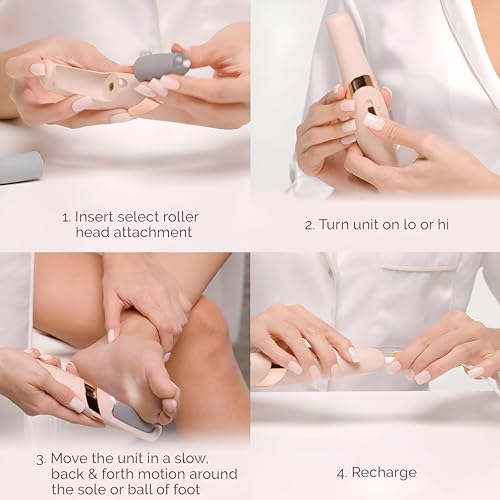 1. Insert select roller head attachment

2. Turn unit on lo or hi

3. Move the unit in a slow, back & forth motion around the sole or ball of foot

4. Recharge