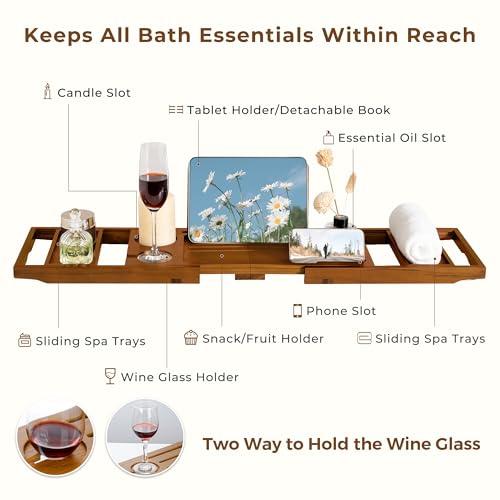 Keeps All Bath Essentials Within Reach

Candle Slot

Tablet Holder/Detachable Book

Essential Oil Slot

Phone Slot

Sliding Spa Trays

Snack/Fruit Holder

Sliding Spa Trays

Wine Glass Holder

Two Way to Hold the Wine Glass