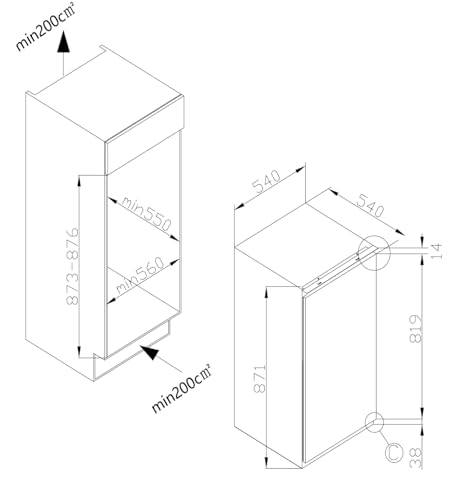 min200cm²

873-876

min550

min560

min200cm²

540

540

14

819

871

C

38