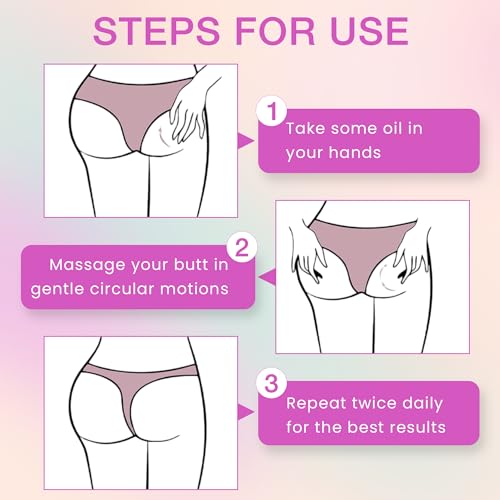 STEPS FOR USE

1
Take some oil in your hands

2
Massage your butt in gentle circular motions

3
Repeat twice daily for the best results