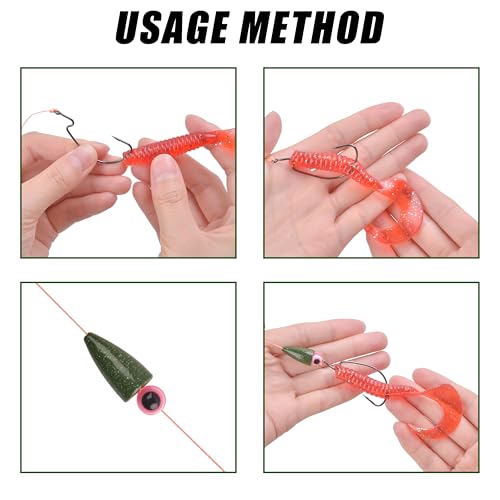 USAGE METHOD