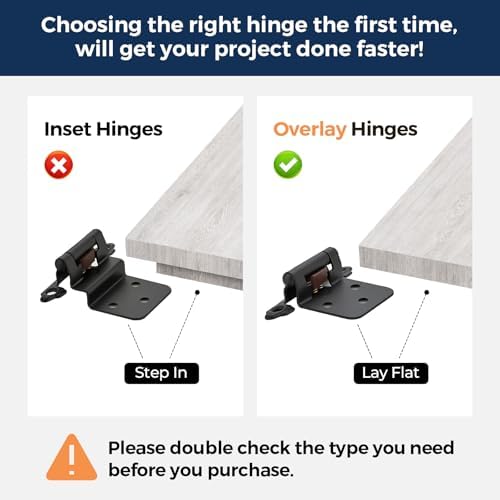 Choosing the right hinge the first time, will get your project done faster!

Inset Hinges

Step In

Overlay Hinges

Lay Flat

Please double check the type you need before you purchase.