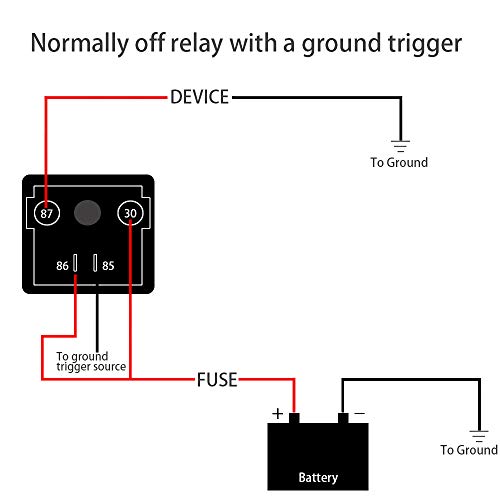 Normally off relay with a ground trigger

DEVICE

To Ground

87

30

86

85

To ground trigger source

FUSE

+

−

Battery

To Ground