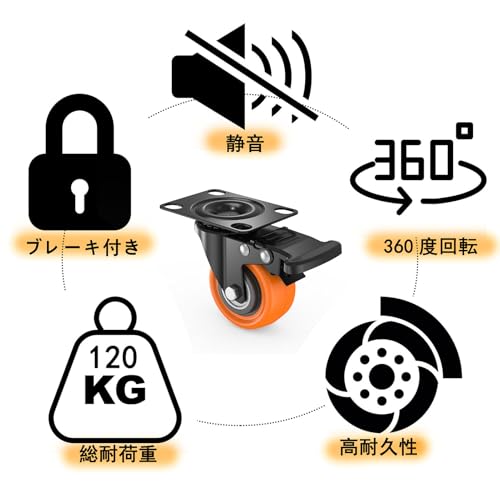 静音

360°

ブレーキ付き

360 度回転

120
KG

総耐荷重

高耐久性