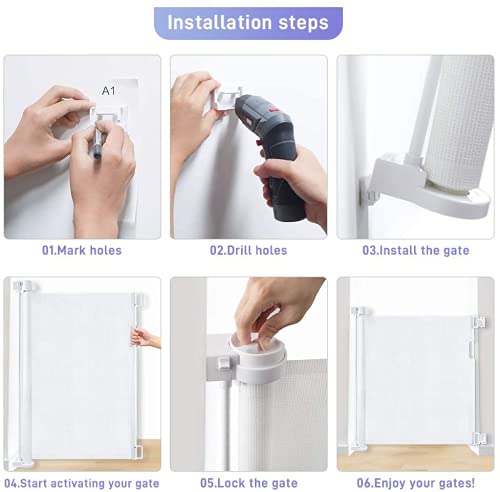 Installation steps

A1

01.Mark holes

02.Drill holes

03.Install the gate

04.Start activating your gate

05.Lock the gate

06.Enjoy your gates!