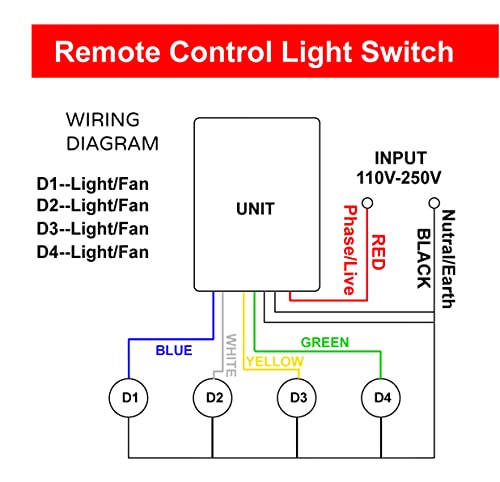 Remote Control Light Switch

WIRING DIAGRAM

D1--Light/Fan
D2--Light/Fan
D3--Light/Fan
D4--Light/Fan

UNIT

INPUT
110V-250V

RED
Phase/Live

BLACK
Nutral/Earth

BLUE
WHITE
YELLOW
GREEN

D1
D2
D3
D4