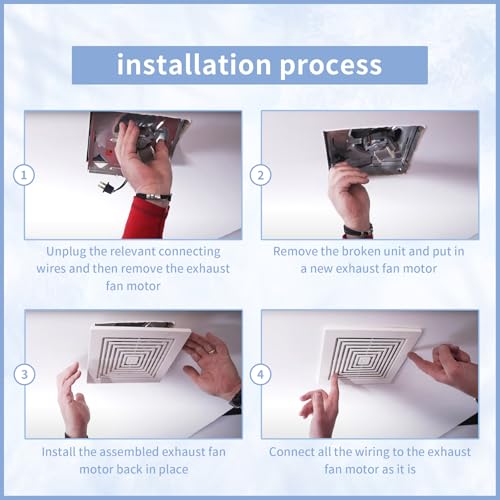 installation process

1

Unplug the relevant connecting wires and then remove the exhaust fan motor

2

Remove the broken unit and put in a new exhaust fan motor

3

Install the assembled exhaust fan motor back in place

4

Connect all the wiring to the exhaust fan motor as it is