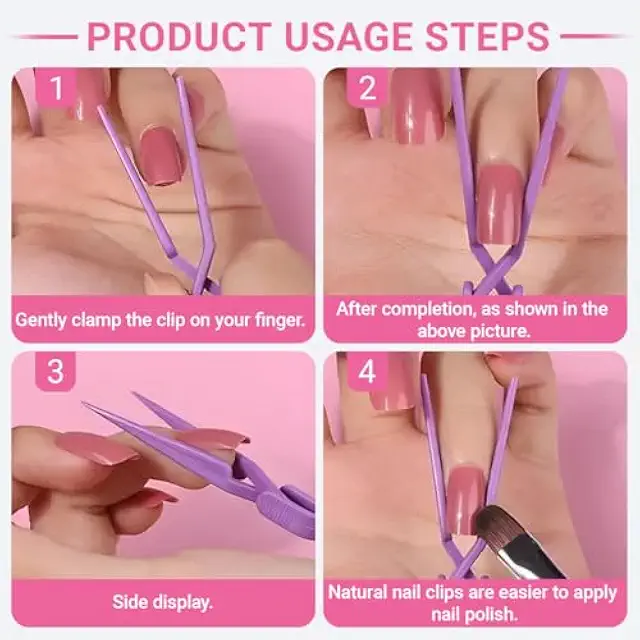 PRODUCT USAGE STEPS

1

Gently clamp the clip on your finger.

2

After completion, as shown in the above picture.

3

Side display.

4

Natural nail clips are easier to apply nail polish.